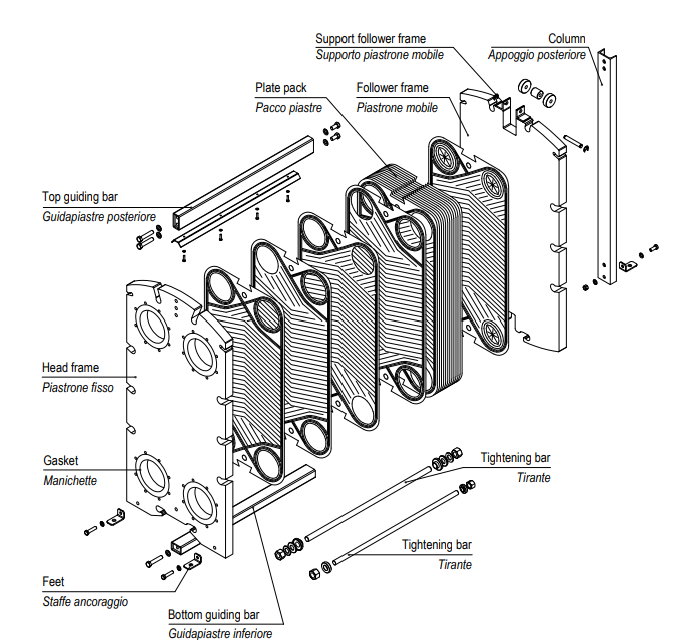 Support follower frame
Supporto piastrone mobile

Column
Appoggio posteriore

Plate pack
Pacco piastre

Follower frame
Piastrone mobile

Top guiding bar
Guidapiastre posteriore

Head frame
Piastrone fisso

Gasket
Manichette

Tightening bar
Tirante

Tightening bar
Tirante

Feet
Staffe ancoraggio

Bottom guiding bar
Guidapiastre inferiore